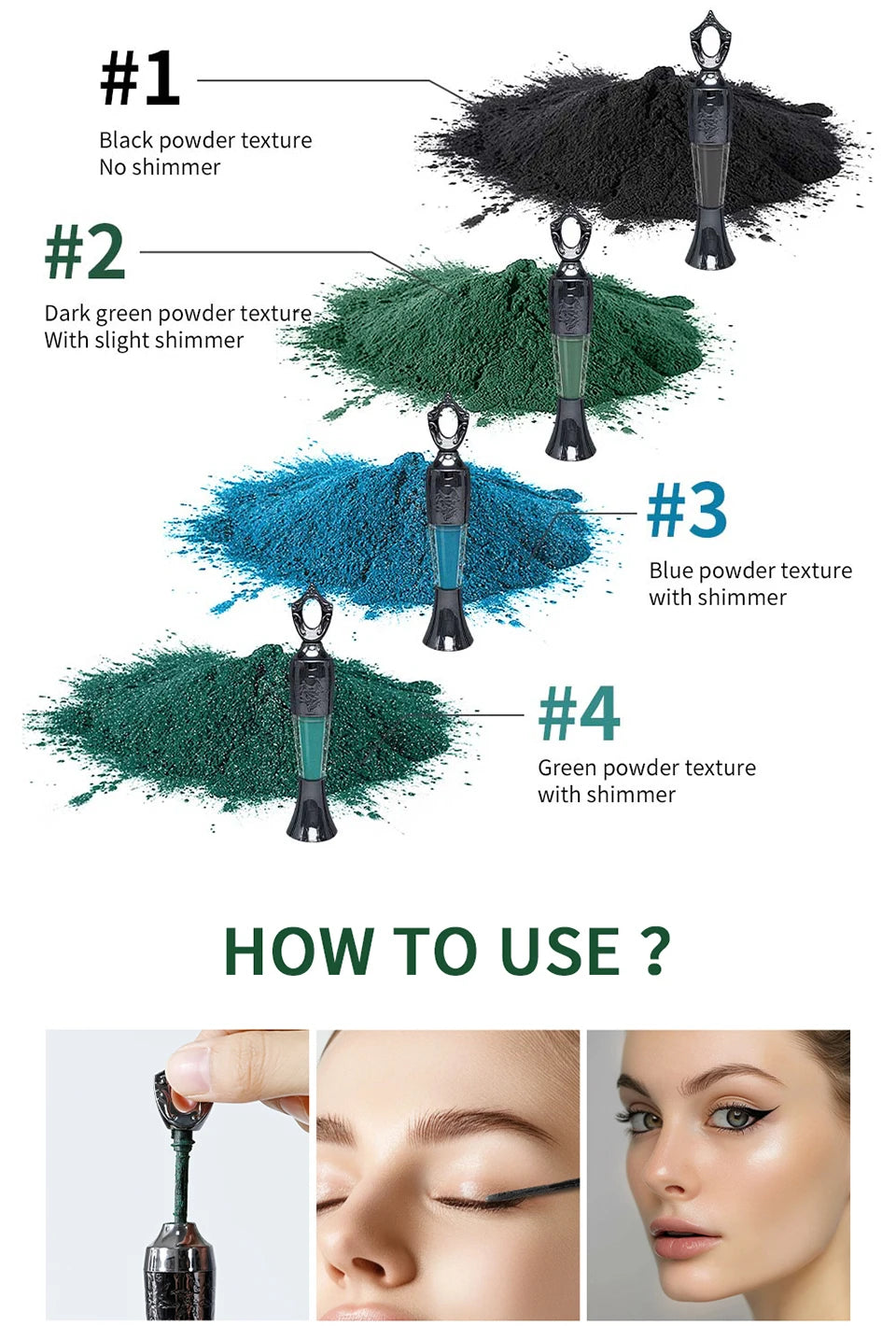 #1
Black powder texture
No shimmer

#2
Dark green powder texture
With slight shimmer

#3
Blue powder texture
with shimmer

#4
Green powder texture
with shimmer

HOW TO USE ?